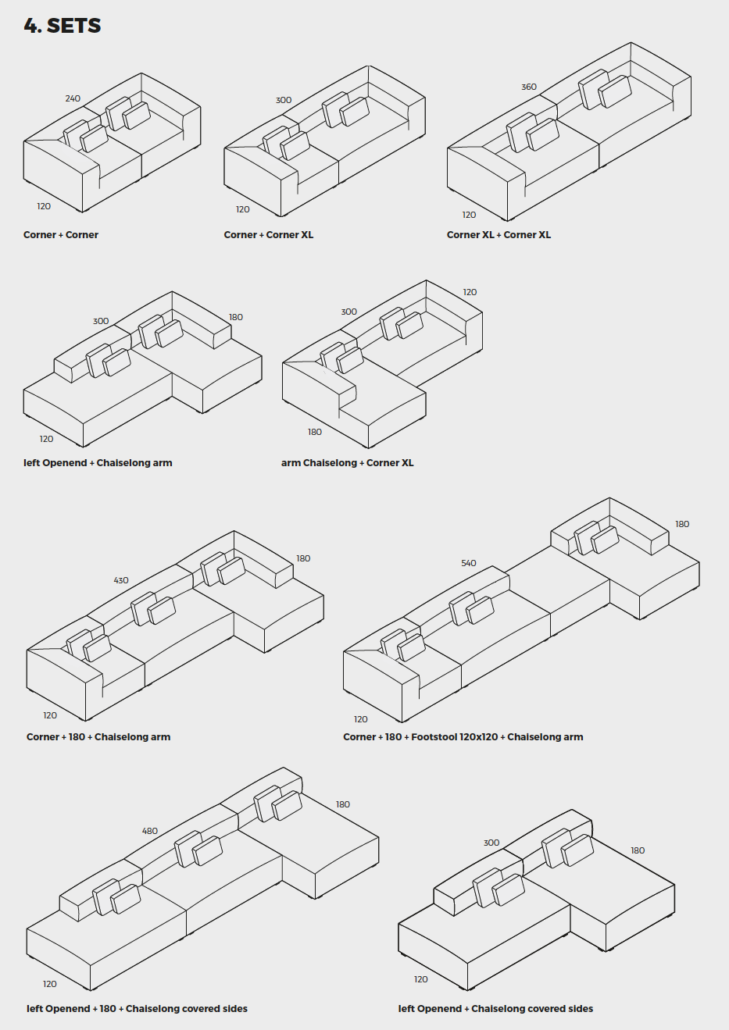 4. SETS

240
120
Corner + Corner

300
120
Corner + Corner XL

360
120
Corner XL + Corner XL

300
180
120
left Openend + Chaiselong arm

300
120
180
arm Chaiselong + Corner XL

430
180
120
Corner + 180 + Chaiselong arm

540
180
120
Corner + 180 + Footstool 120x120 + Chaiselong arm

480
180
120
left Openend + 180 + Chaiselong covered sides

300
180
120
left Openend + Chaiselong covered sides